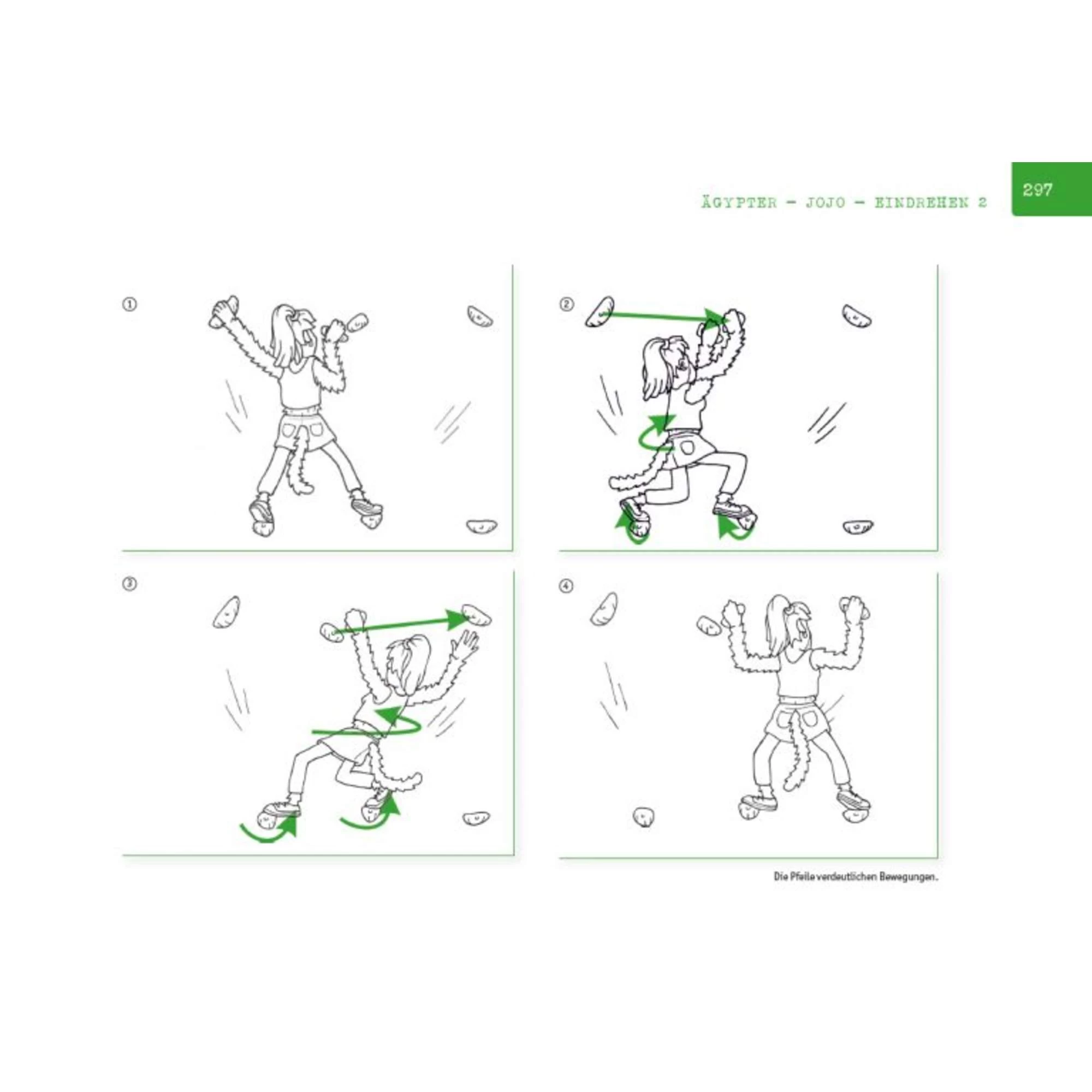 ÄGYPTER – JOJO – EINDREHEN 2

297

①

②

③

④

Die Pfeile verdeutlichen Bewegungen.